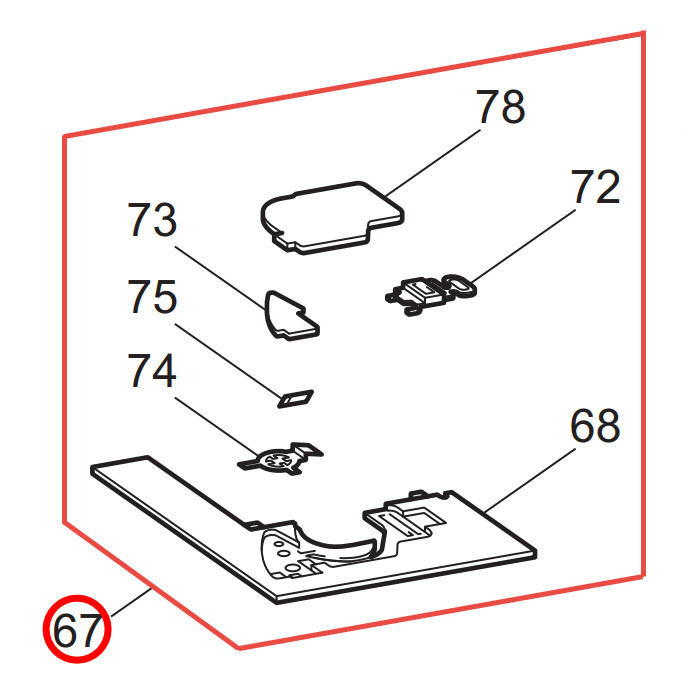 78
72
73
75
74
68
67